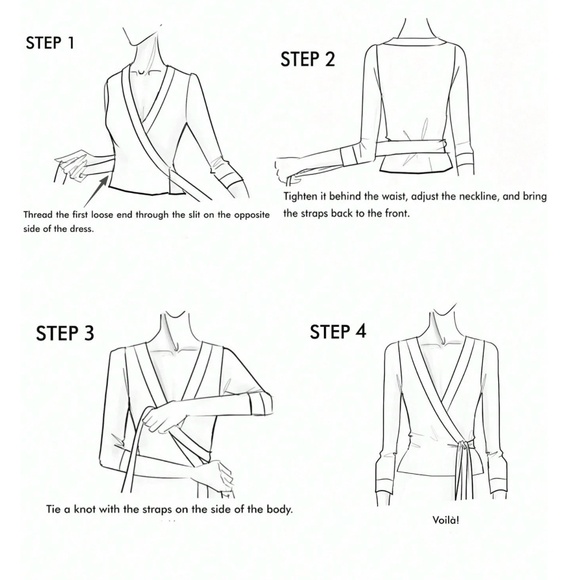 STEP 1

Thread the first loose end through the slit on the opposite side of the dress.

STEP 2

Tighten it behind the waist, adjust the neckline, and bring the straps back to the front.

STEP 3

Tie a knot with the straps on the side of the body.

STEP 4

Voilà!